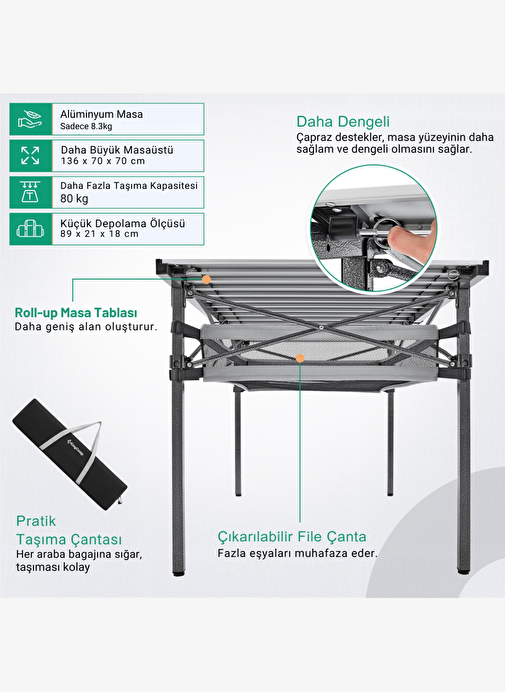 Alüminyum Masa
Sadece 8.3kg

Daha Büyük Masaüstü
136 x 70 x 70 cm

Daha Fazla Taşıma Kapasitesi
80 kg

Küçük Depolama Ölçüsü
89 x 21 x 18 cm

Daha Dengeli
Çapraz destekler, masa yüzeyinin daha sağlam ve dengeli olmasını sağlar.

Roll-up Masa Tablası
Daha geniş alan oluşturur.

KingCamp

Pratik
Taşıma Çantası
Her araba bagajına sığar, taşıması kolay

Çıkarılabilir File Çanta
Fazla eşyaları muhafaza eder.